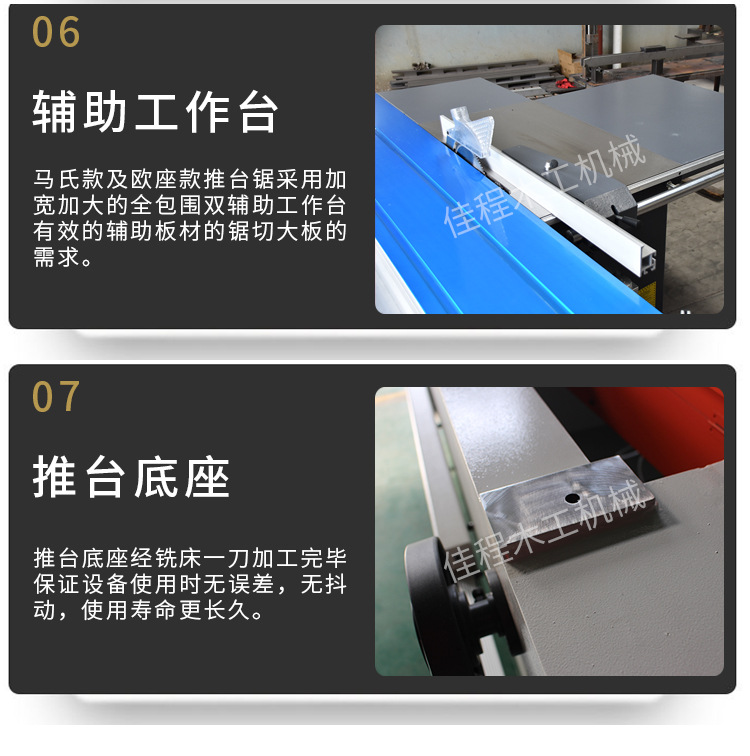 06

辅助工作台

马氏款及欧座款推台锯采用加宽加大的全包围双辅助工作台有效的辅助板材的锯切大板的需求。

佳程木工机械

07

推台底座

推台底座经铣床一刀加工完毕保证设备使用时无误差，无抖动，使用寿命更长久。

佳程木工机械